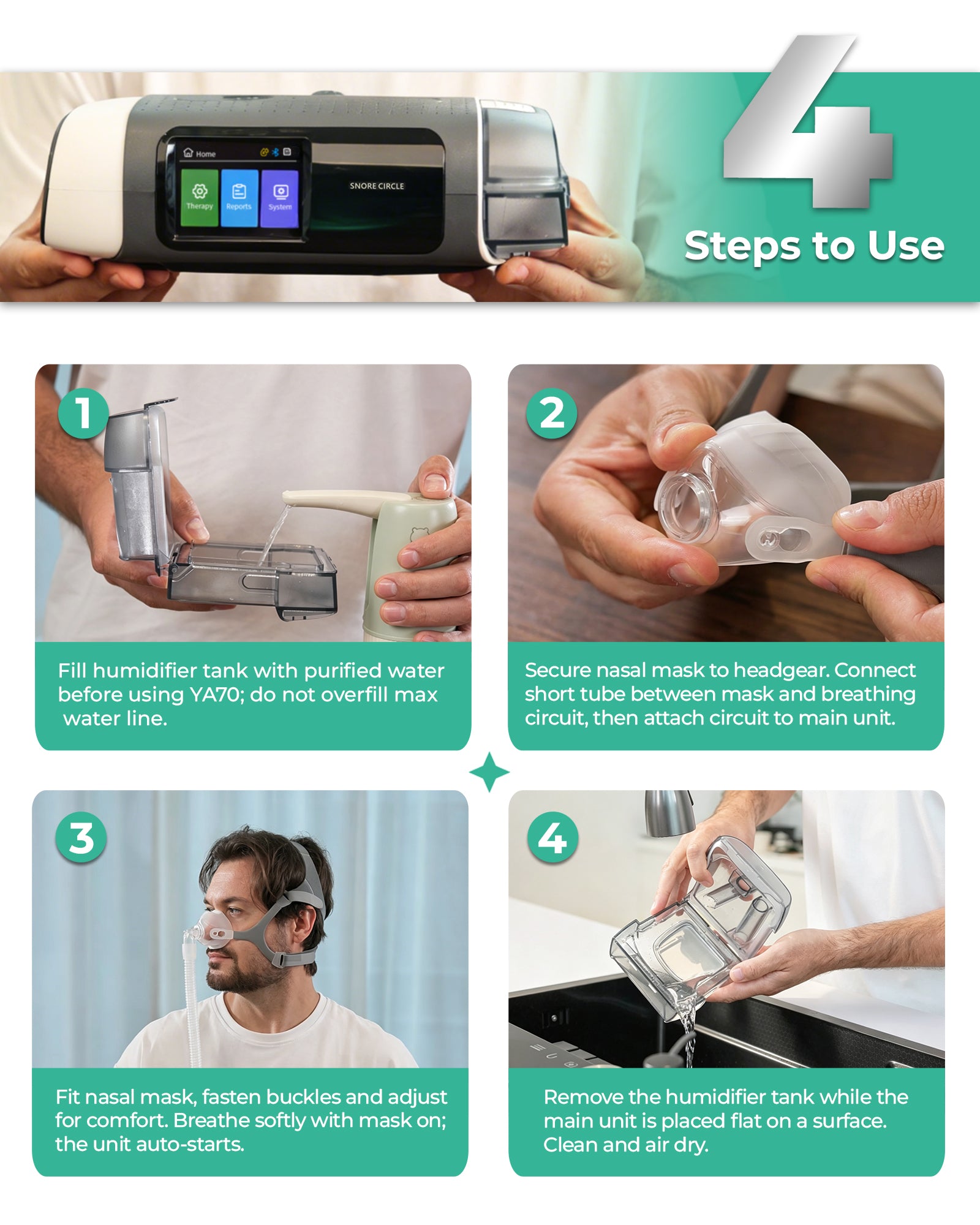 Home

Therapy

Reports

System

SNORE CIRCLE

4

Steps to Use

1

Fill humidifier tank with purified water before using YA70; do not overfill max water line.

2

Secure nasal mask to headgear. Connect short tube between mask and breathing circuit, then attach circuit to main unit.

3

Fit nasal mask, fasten buckles and adjust for comfort. Breathe softly with mask on; the unit auto-starts.

4

Remove the humidifier tank while the main unit is placed flat on a surface. Clean and air dry.